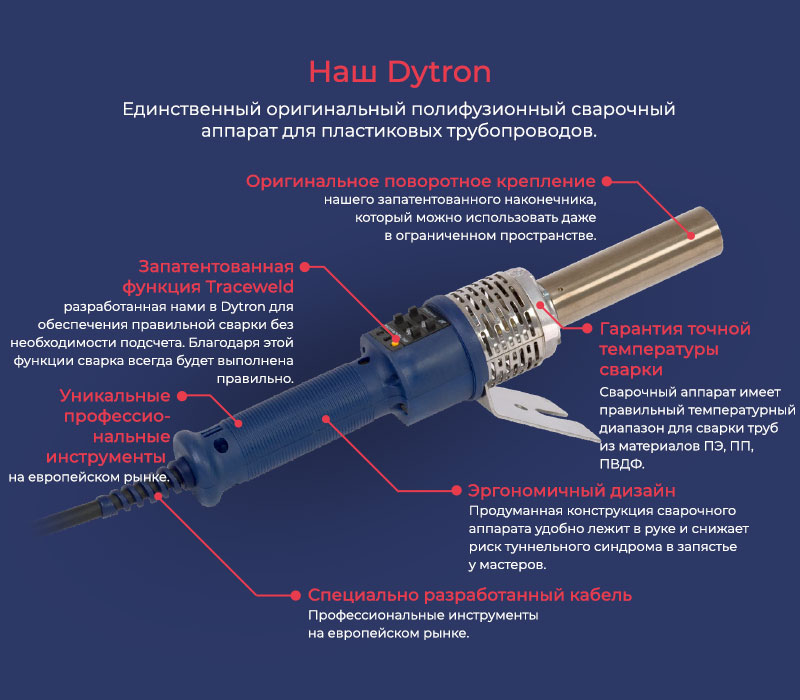 Наш Dytron

Единственный оригинальный полифузионный сварочный аппарат для пластиковых трубопроводов.

Оригинальное поворотное крепление
нашего запатентованного наконечника, который можно использовать даже в ограниченном пространстве.

Запатентованная функция Traceweld
разработанная нами в Dytron для обеспечения правильной сварки без необходимости подсчета. Благодаря этой функции сварка всегда будет выполнена правильно.

Гарантия точной температуры сварки
Сварочный аппарат имеет правильный температурный диапазон для сварки труб из материалов ПЭ, ПП, ПВДФ.

Уникальные профессиональные инструменты
на европейском рынке.

Эргономичный дизайн
Продуманная конструкция сварочного аппарата удобно лежит в руке и снижает риск туннельного синдрома в запястье у мастеров.

Специально разработанный кабель
Профессиональные инструменты на европейском рынке.